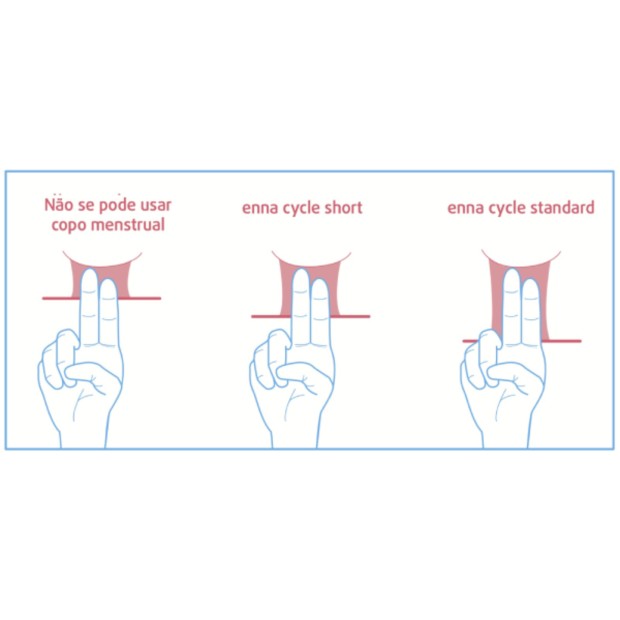 Não se pode usar copo menstrual

enna cycle short

enna cycle standard